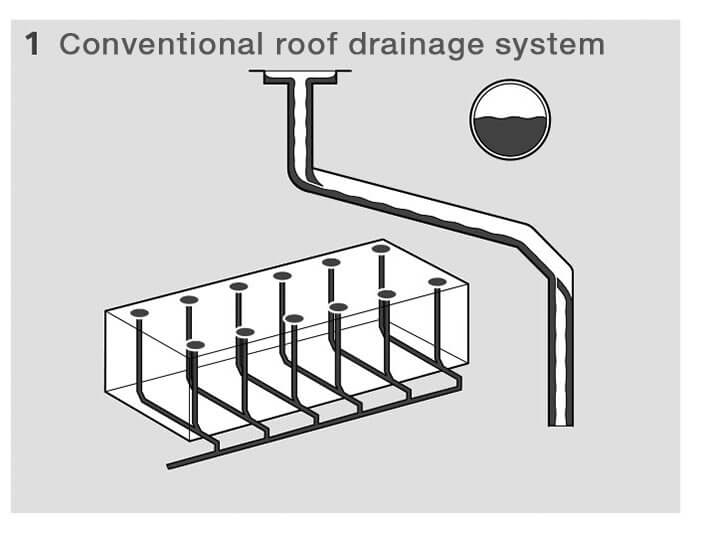 1 Conventional roof drainage system